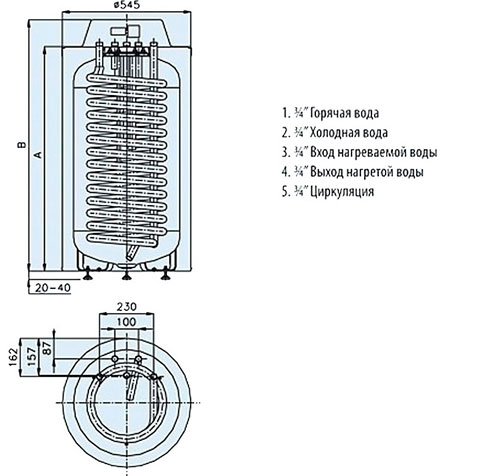 ø545

B

A

20–40

1. ¾″ Горячая вода
2. ¾″ Холодная вода
3. ¾″ Вход нагреваемой воды
4. ¾″ Выход нагретой воды
5. ¾″ Циркуляция

230

100

162

157

87